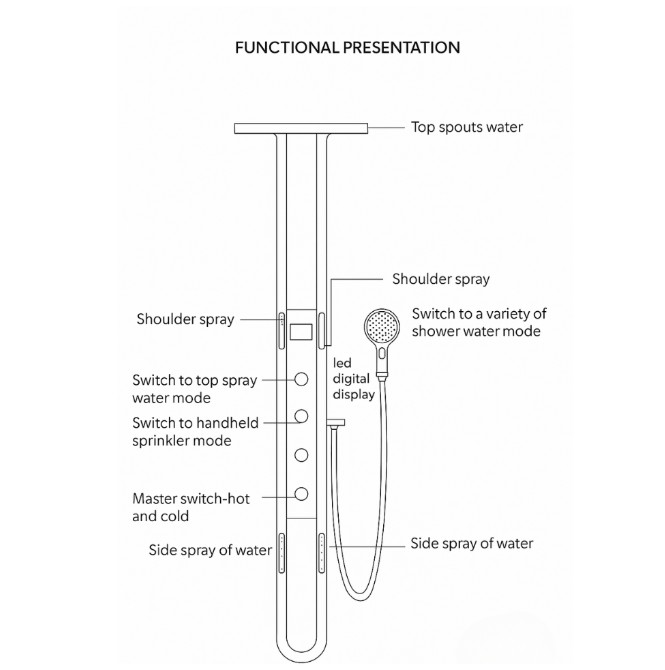 FUNCTIONAL PRESENTATION

Top spouts water

Shoulder spray

Shoulder spray

Switch to a variety of shower water mode

led digital display

Switch to top spray water mode

Switch to handheld sprinkler mode

Master switch-hot and cold

Side spray of water

Side spray of water