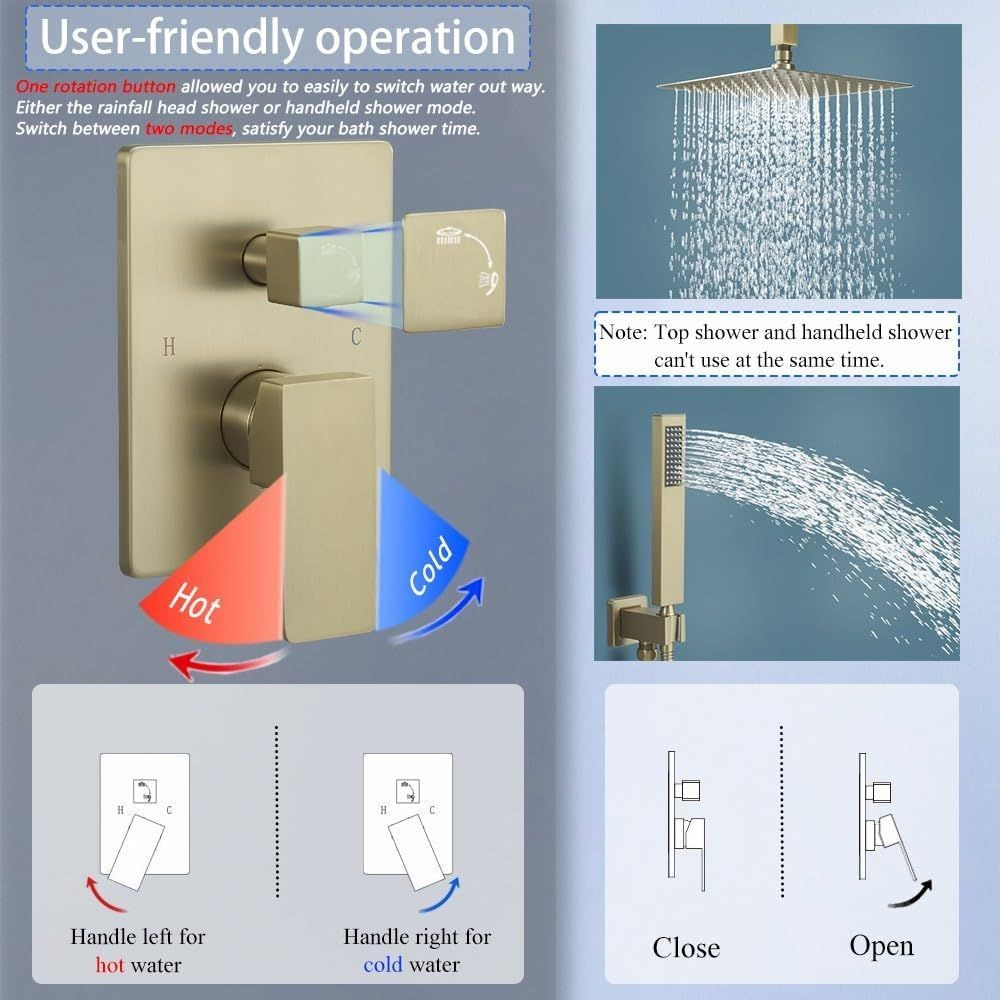 User-friendly operation

One rotation button allowed you to easily to switch water out way. Either the rainfall head shower or handheld shower mode. Switch between two modes, satisfy your bath shower time.

H C

Hot

Cold

Note: Top shower and handheld shower can't use at the same time.

H C

Handle left for hot water

H C

Handle right for cold water

Close

Open