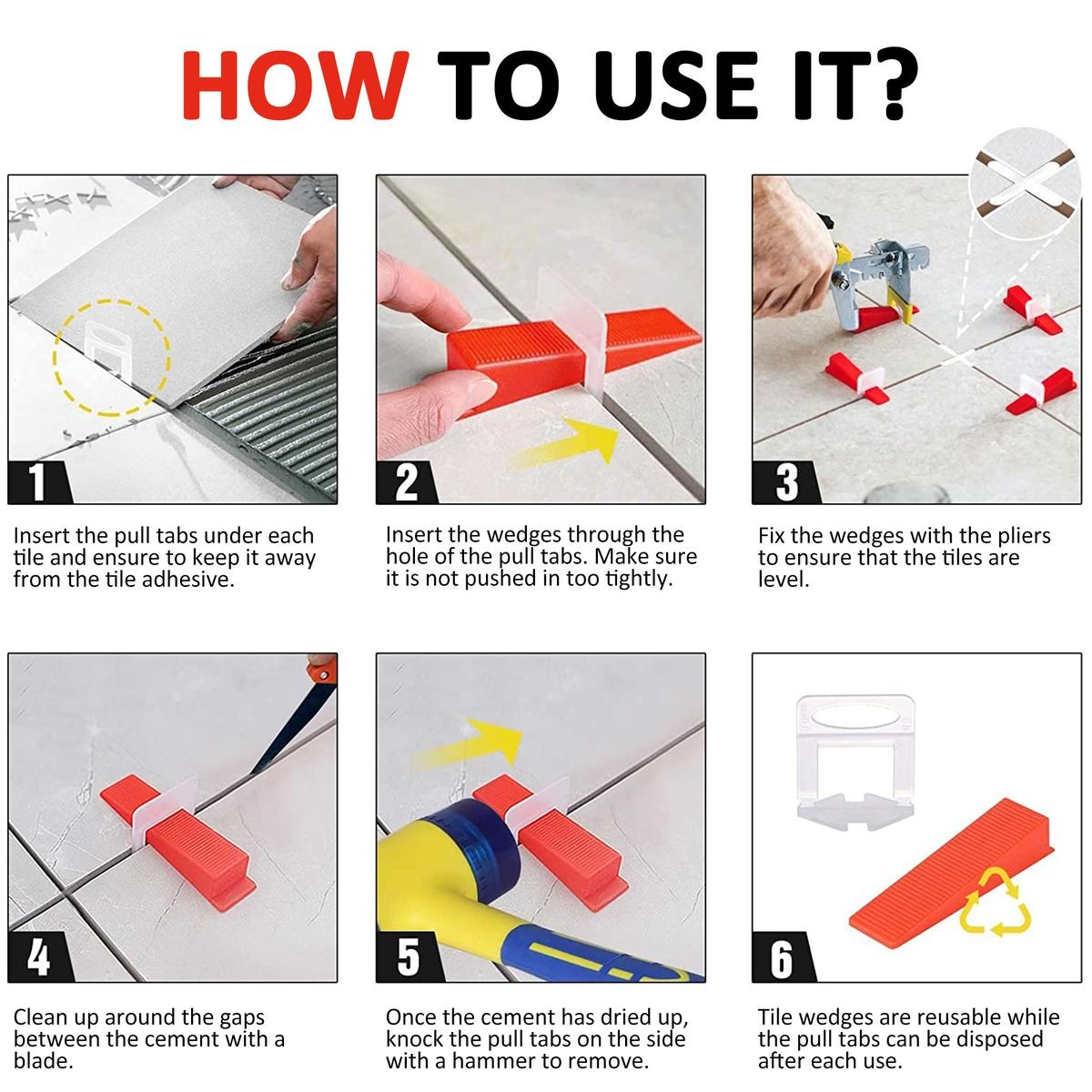 HOW TO USE IT?

1

Insert the pull tabs under each tile and ensure to keep it away from the tile adhesive.

2

Insert the wedges through the hole of the pull tabs. Make sure it is not pushed in too tightly.

3

Fix the wedges with the pliers to ensure that the tiles are level.

4

Clean up around the gaps between the cement with a blade.

5

Once the cement has dried up, knock the pull tabs on the side with a hammer to remove.

6

Tile wedges are reusable while the pull tabs can be disposed after each use.